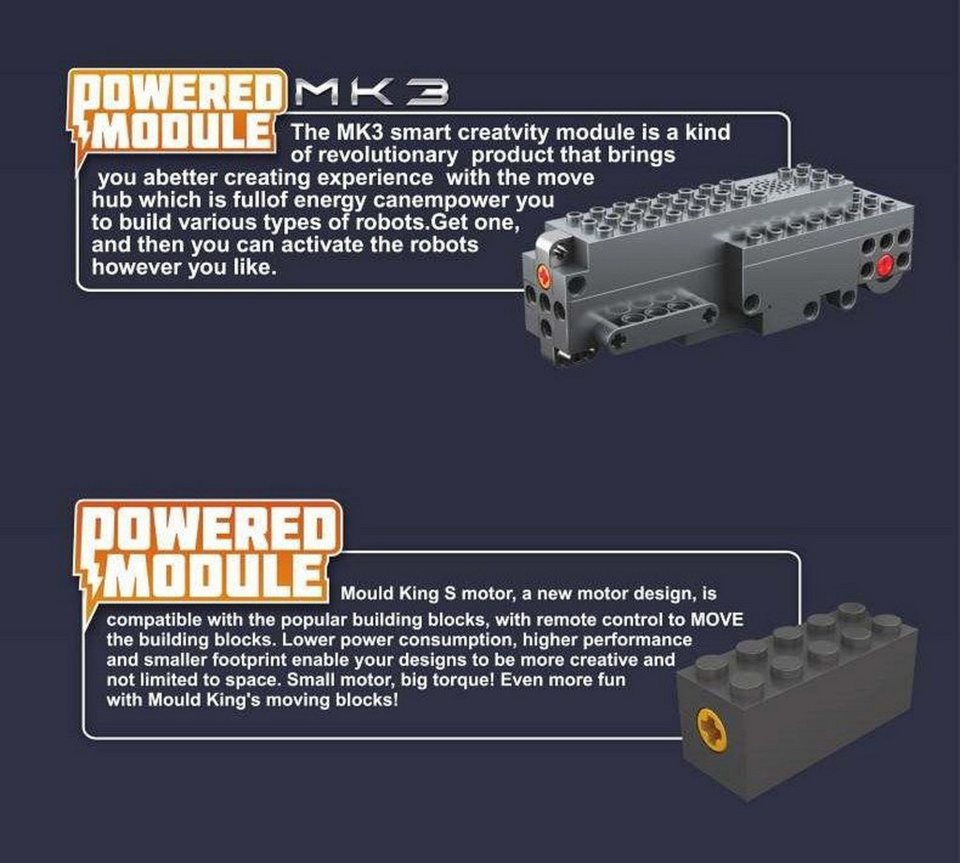 POWERED MODULE MK3

The MK3 smart creatvity module is a kind of revolutionary product that brings you abetter creating experience with the move hub which is fullof energy canempower you to build various types of robots.Get one, and then you can activate the robots however you like.

POWERED MODULE

Mould King S motor, a new motor design, is compatible with the popular building blocks, with remote control to MOVE the building blocks. Lower power consumption, higher performance and smaller footprint enable your designs to be more creative and not limited to space. Small motor, big torque! Even more fun with Mould King's moving blocks!