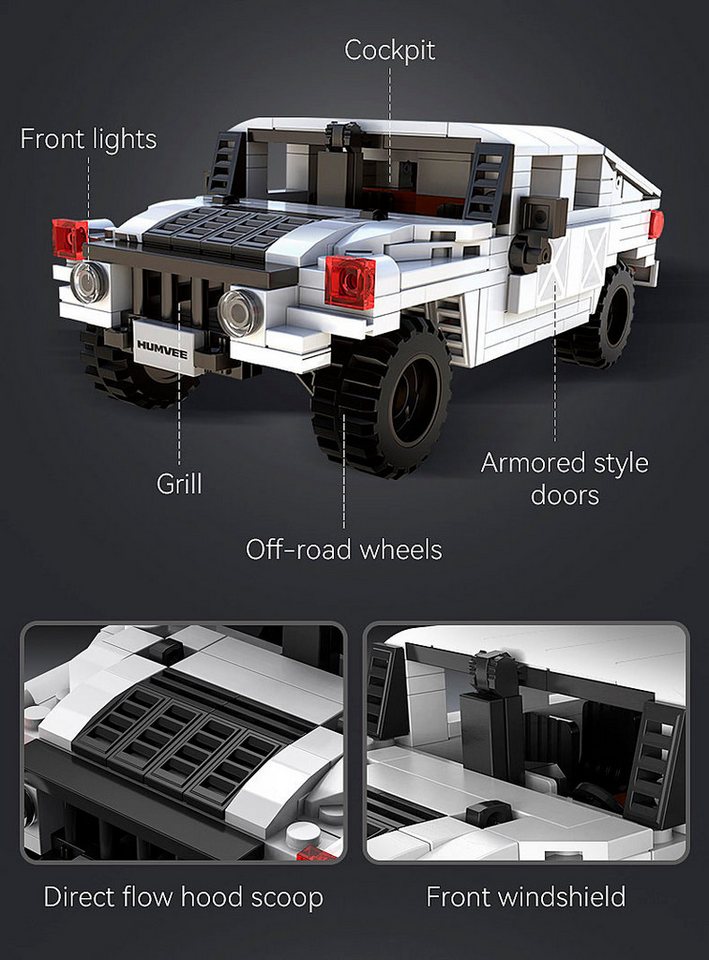 Cockpit

Front lights

HUMVEE

Grill

Armored style doors

Off-road wheels

Direct flow hood scoop

Front windshield