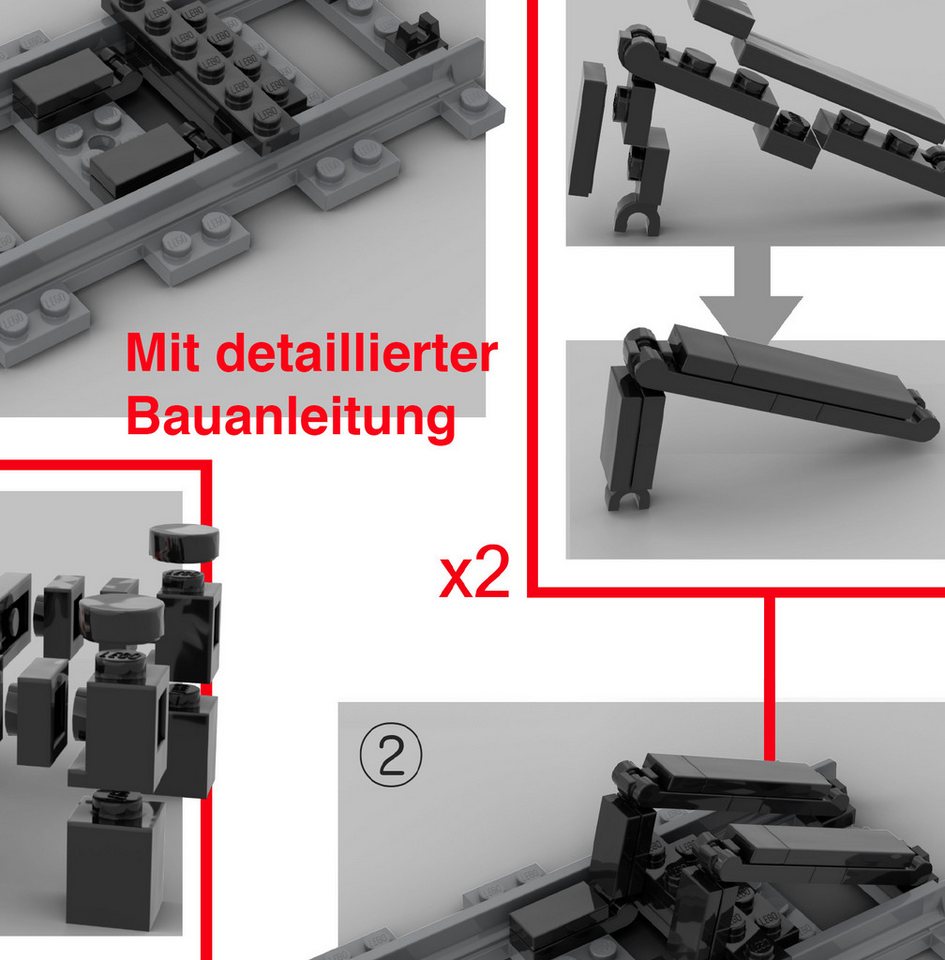 Mit detaillierter Bauanleitung

x2

②