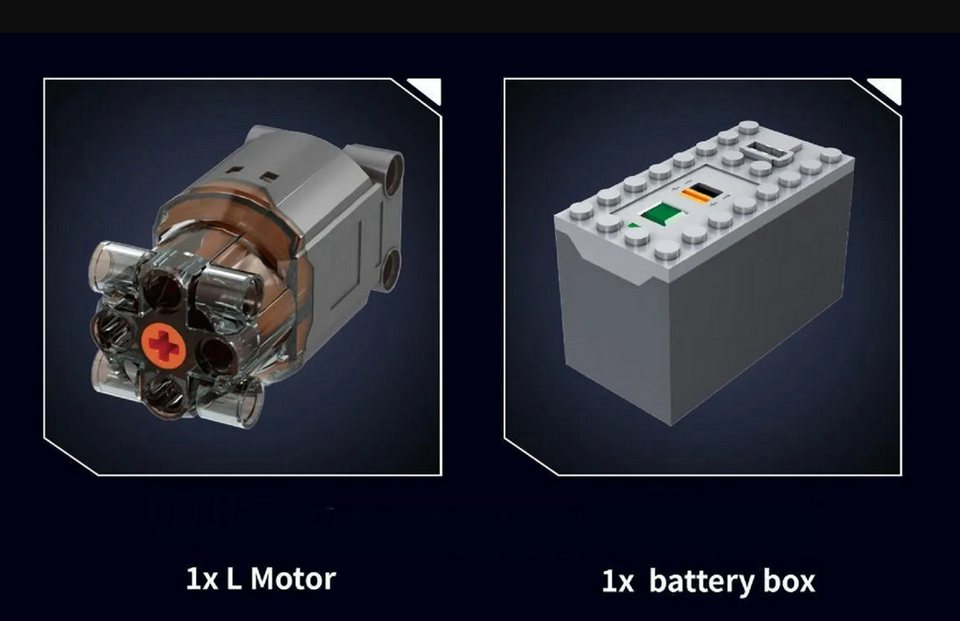 1x L Motor

1x battery box